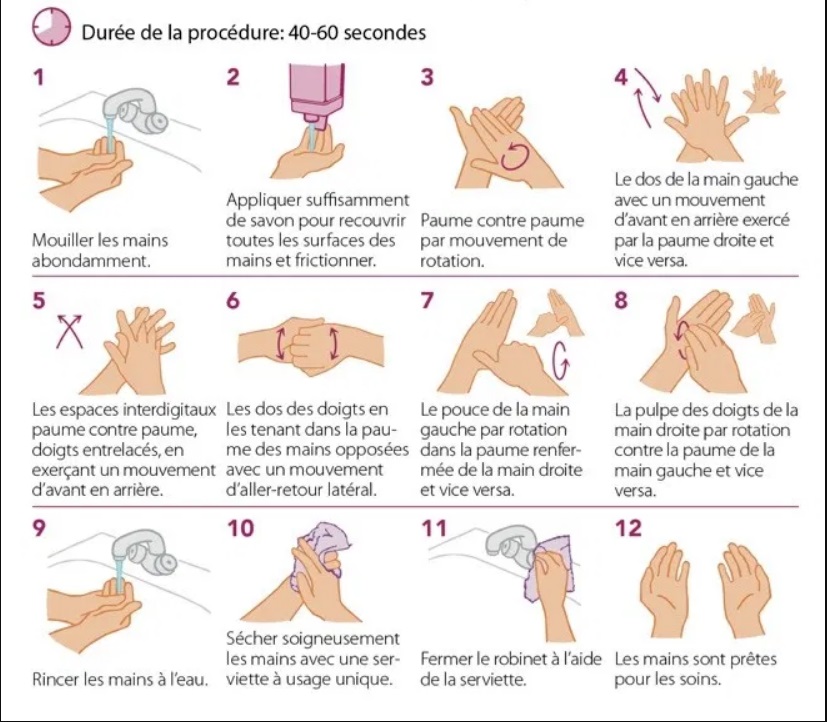 Durée de la procédure: 40-60 secondes

1

Mouiller les mains abondamment.

2

Appliquer suffisamment de savon pour recouvrir toutes les surfaces des mains et frictionner.

3

Paume contre paume par mouvement de rotation.

4

Le dos de la main gauche avec un mouvement d'avant en arrière exercé par la paume droite et vice versa.

5

Les espaces interdigitaux paume contre paume, doigts entrelacés, en exerçant un mouvement d'avant en arrière.

6

Les dos des doigts en les tenant dans la paume des mains opposées avec un mouvement d'aller-retour latéral.

7

Le pouce de la main gauche par rotation dans la paume renfermée de la main droite et vice versa.

8

La pulpe des doigts de la main droite par rotation contre la paume de la main gauche et vice versa.

9

Rincer les mains à l'eau.

10

Sécher soigneusement les mains avec une serviette à usage unique.

11

Fermer le robinet à l'aide de la serviette.

12

Les mains sont prêtes pour les soins.